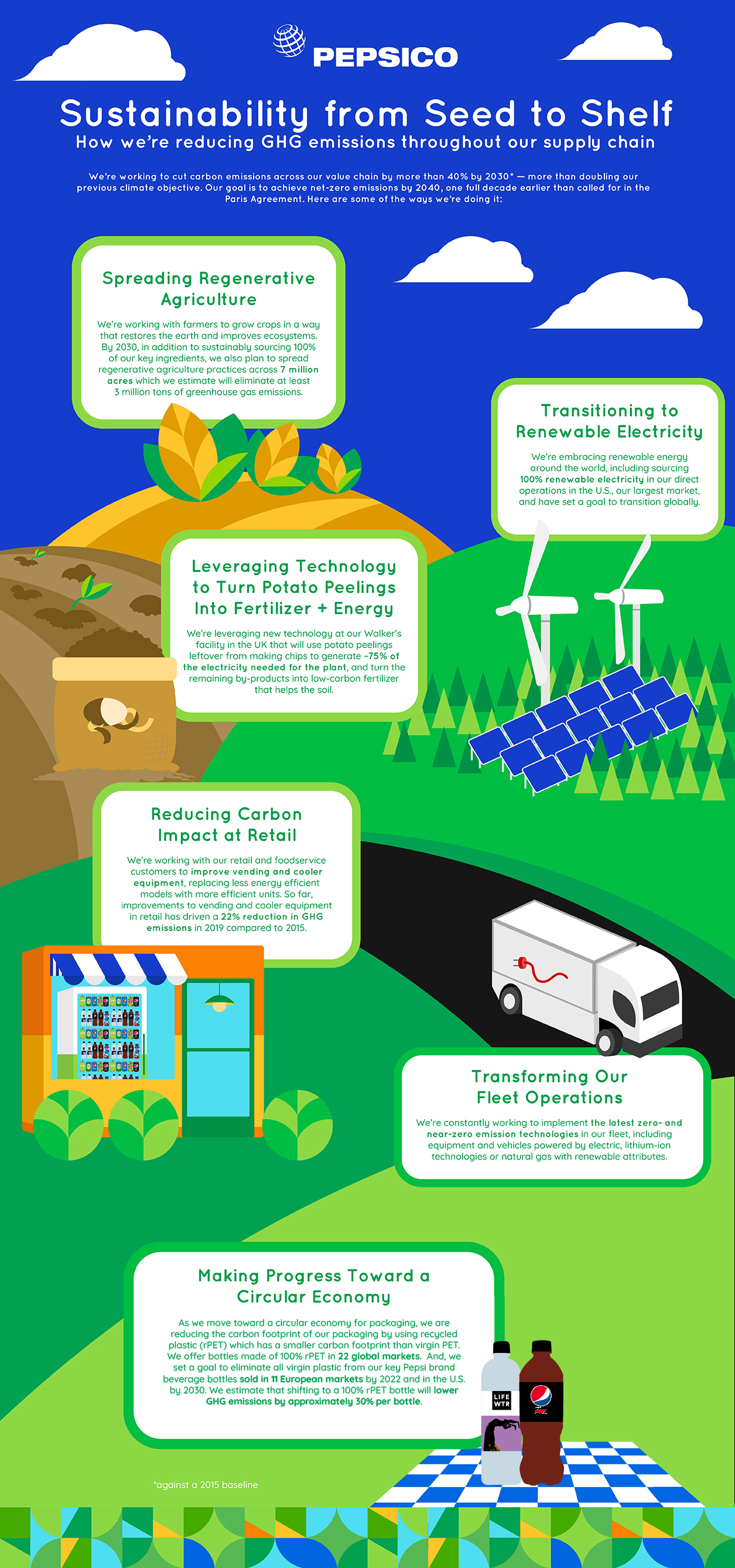 PEPSICO

Sustainability from Seed to Shelf

How we're reducing GHG emissions throughout our supply chain

We're working to cut carbon emissions across our value chain by more than 40% by 2030* — more than doubling our previous climate objective. Our goal is to achieve net-zero emissions by 2040, one full decade earlier than called for in the Paris Agreement. Here are some of the ways we're doing it:

Spreading Regenerative Agriculture

We're working with farmers to grow crops in a way that restores the earth and improves ecosystems. By 2030, in addition to sustainably sourcing 100% of our key ingredients, we also plan to spread regenerative agriculture practices across 7 million acres which we estimate will eliminate at least 3 million tons of greenhouse gas emissions.

Transitioning to Renewable Electricity

We're embracing renewable energy around the world, including sourcing 100% renewable electricity in our direct operations in the U.S., our largest market, and have set a goal to transition globally.

Leveraging Technology to Turn Potato Peelings Into Fertilizer + Energy

We're leveraging new technology at our Walker's facility in the UK that will use potato peelings leftover from making chips to generate ~75% of the electricity needed for the plant, and turn the remaining by-products into low-carbon fertilizer that helps the soil.

Reducing Carbon Impact at Retail

We're working with our retail and foodservice customers to improve vending and cooler equipment, replacing less energy efficient models with more efficient units. So far, improvements to vending and cooler equipment in retail has driven a 22% reduction in GHG emissions in 2019 compared to 2015.

Transforming Our Fleet Operations

We're constantly working to implement the latest zero- and near-zero emission technologies in our fleet, including equipment and vehicles powered by electric, lithium-ion technologies or natural gas with renewable attributes.

Making Progress Toward a Circular Economy

As we move toward a circular economy for packaging, we are reducing the carbon footprint of our packaging by using recycled plastic (rPET) which has a smaller carbon footprint than virgin PET. We offer bottles made of 100% rPET in 22 global markets. And, we set a goal to eliminate all virgin plastic from our key Pepsi brand beverage bottles sold in 11 European markets by 2022 and in the U.S. by 2030. We estimate that shifting to a 100% rPET bottle will lower GHG emissions by approximately 30% per bottle.

LIFE WTR

*against a 2015 baseline